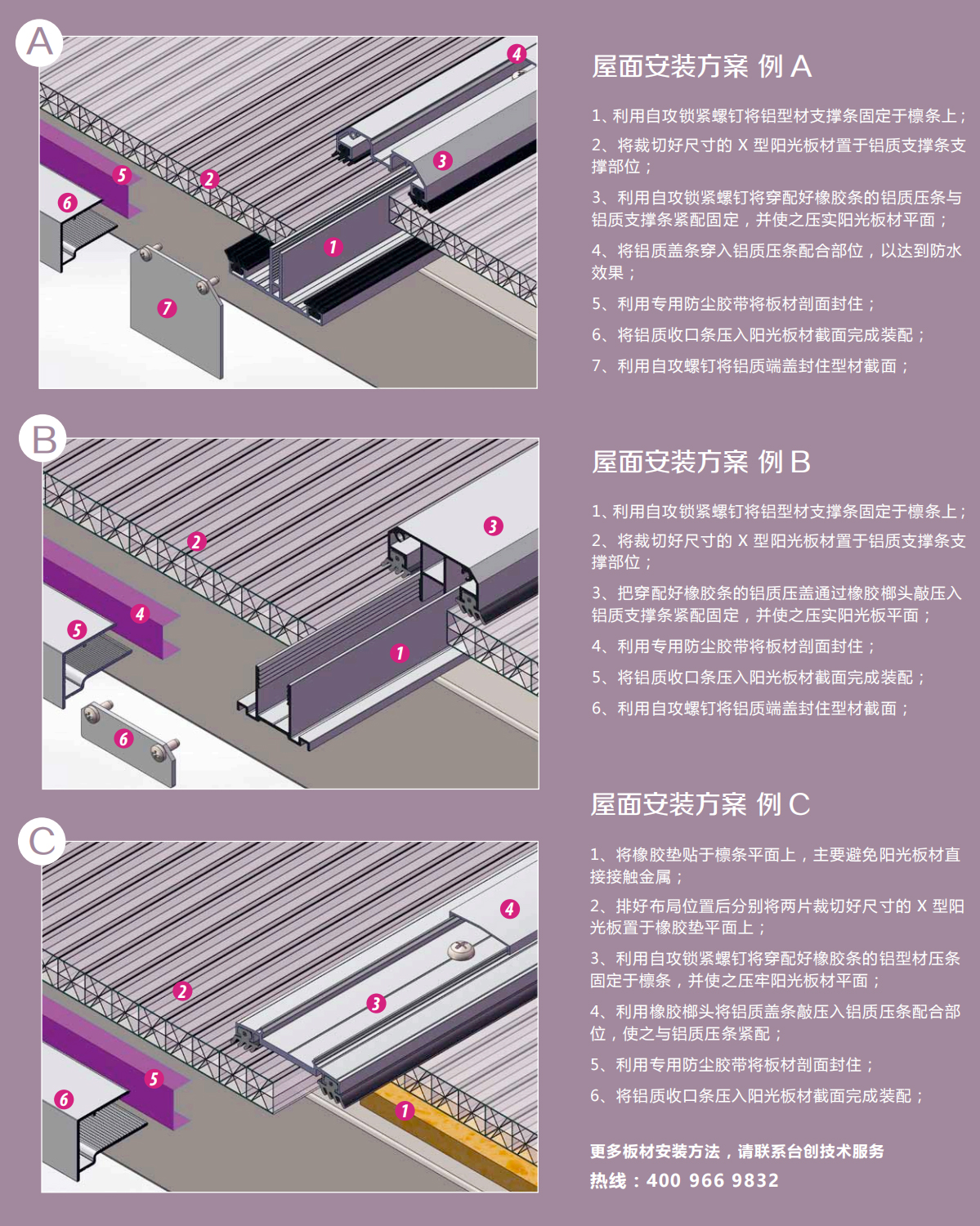 A

4
3
5
2
6
1
7

屋面安装方案 例 A

1、利用自攻锁紧螺钉将铝型材支撑条固定于檩条上；

2、将裁切好尺寸的 X 型阳光板材置于铝质支撑条支撑部位；

3、利用自攻锁紧螺钉将穿配好橡胶条的铝质压条与铝质支撑条紧配固定，并使之压实阳光板材平面；

4、将铝质盖条穿入铝质压条配合部位，以达到防水效果；

5、利用专用防尘胶带将板材剖面封住；

6、将铝质收口条压入阳光板材截面完成装配；

7、利用自攻螺钉将铝质端盖封住型材截面；

B

3
2
4
5
1
6

屋面安装方案 例 B

1、利用自攻锁紧螺钉将铝型材支撑条固定于檩条上；

2、将裁切好尺寸的 X 型阳光板材置于铝质支撑条支撑部位；

3、把穿配好橡胶条的铝质压盖通过橡胶榔头敲压入铝质支撑条紧配固定，并使之压实阳光板平面；

4、利用专用防尘胶带将板材剖面封住；

5、将铝质收口条压入阳光板材截面完成装配；

6、利用自攻螺钉将铝质端盖封住型材截面；

C

4
2
3
5
6
1

屋面安装方案 例 C

1、将橡胶垫贴于檩条平面上，主要避免阳光板材直接接触金属；

2、排好布局位置后分别将两片裁切好尺寸的 X 型阳光板置于橡胶垫平面上；

3、利用自攻锁紧螺钉将穿配好橡胶条的铝型材压条固定于檩条，并使之压牢阳光板材平面；

4、利用橡胶榔头将铝质盖条敲压入铝质压条配合部位，使之与铝质压条紧配；

5、利用专用防尘胶带将板材剖面封住；

6、将铝质收口条压入阳光板材截面完成装配；

更多板材安装方法，请联系台创技术服务

热线：400 966 9832